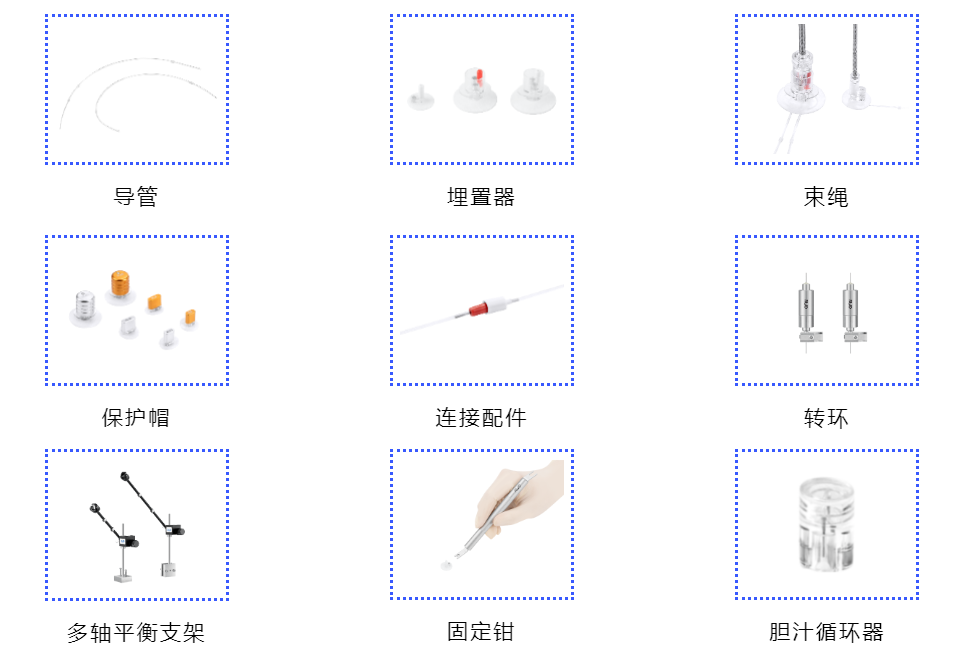 导管

埋置器

束绳

保护帽

连接配件

转环

多轴平衡支架

固定钳

胆汁循环器